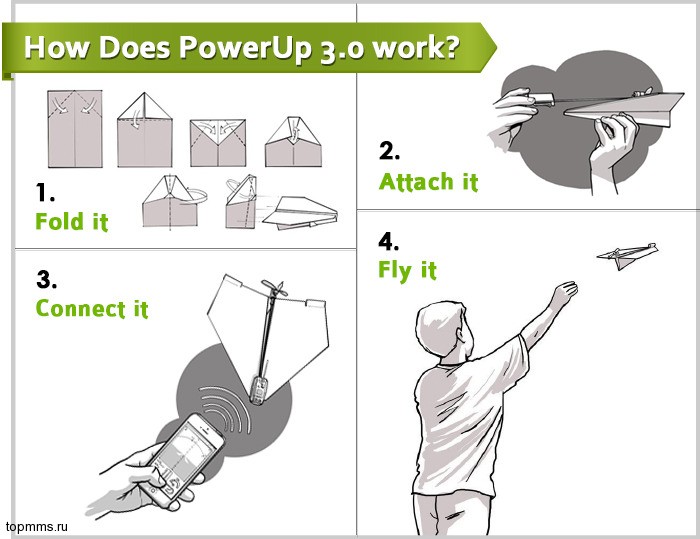 How Does PowerUp 3.0 work?

1.
Fold it

2.
Attach it

3.
Connect it

4.
Fly it

topmms.ru